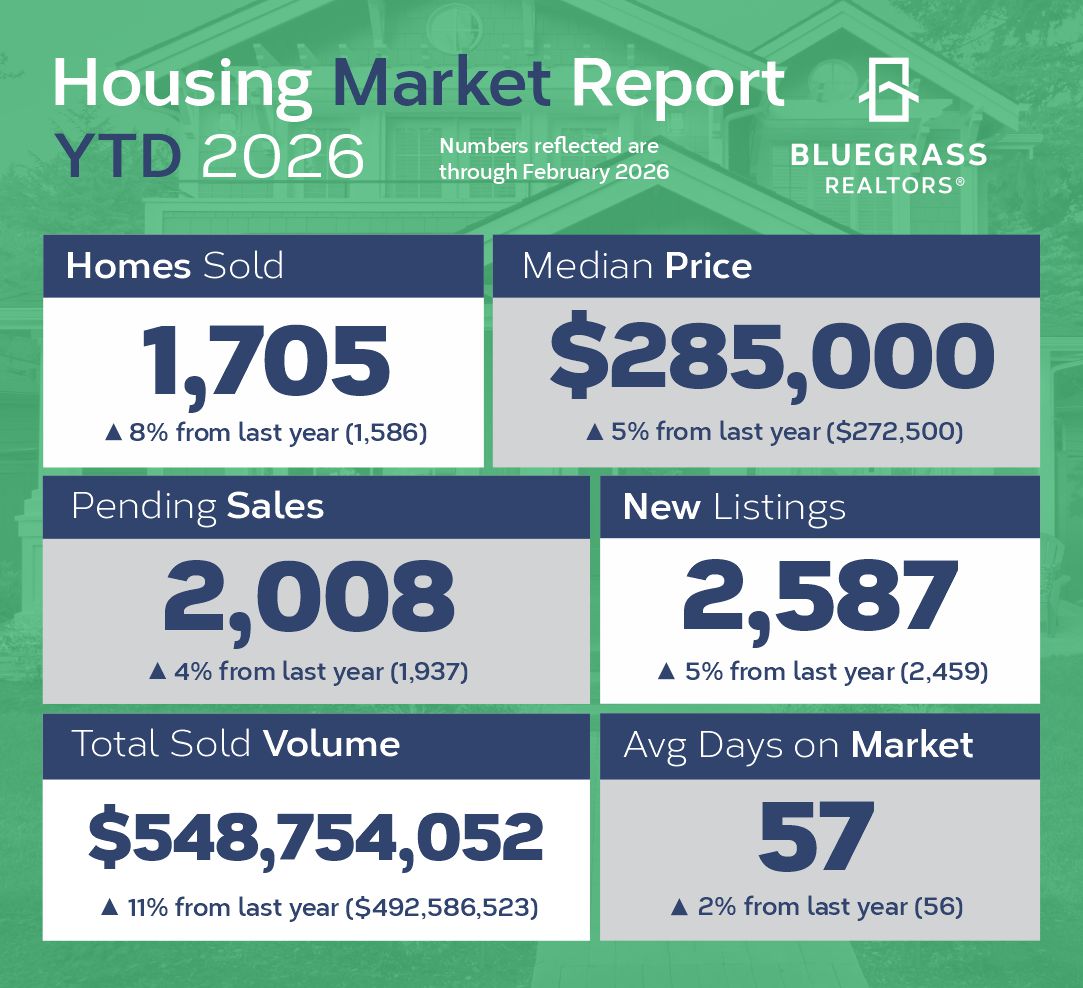 Housing Market Report
YTD 2026

Numbers reflected are through February 2026

BLUEGRASS REALTORS®

Homes Sold
1,705
▲ 8% from last year (1,586)

Median Price
$285,000
▲ 5% from last year ($272,500)

Pending Sales
2,008
▲ 4% from last year (1,937)

New Listings
2,587
▲ 5% from last year (2,459)

Total Sold Volume
$548,754,052
▲ 11% from last year ($492,586,523)

Avg Days on Market
57
▲ 2% from last year (56)