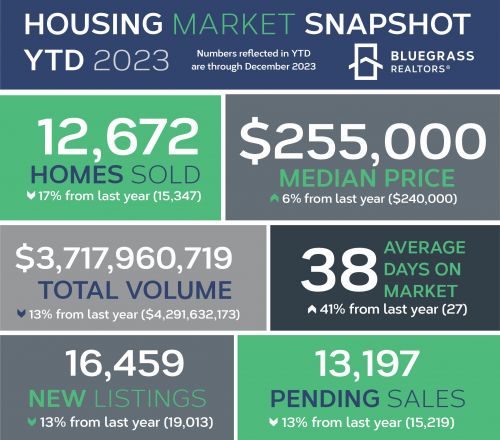 HOUSING MARKET SNAPSHOT
YTD 2023

Numbers reflected in YTD are through December 2023

BLUEGRASS REALTORS®

12,672
HOMES SOLD
17% from last year (15,347)

$255,000
MEDIAN PRICE
6% from last year ($240,000)

$3,717,960,719
TOTAL VOLUME
13% from last year ($4,291,632,173)

38
AVERAGE DAYS ON MARKET
41% from last year (27)

16,459
NEW LISTINGS
13% from last year (19,013)

13,197
PENDING SALES
13% from last year (15,219)