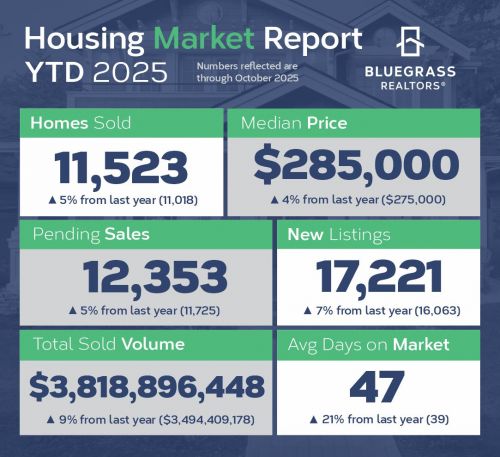 Housing Market Report
YTD 2025

Numbers reflected are through October 2025

BLUEGRASS REALTORS®

Homes Sold
11,523
▲ 5% from last year (11,018)

Median Price
$285,000
▲ 4% from last year ($275,000)

Pending Sales
12,353
▲ 5% from last year (11,725)

New Listings
17,221
▲ 7% from last year (16,063)

Total Sold Volume
$3,818,896,448
▲ 9% from last year ($3,494,409,178)

Avg Days on Market
47
▲ 21% from last year (39)